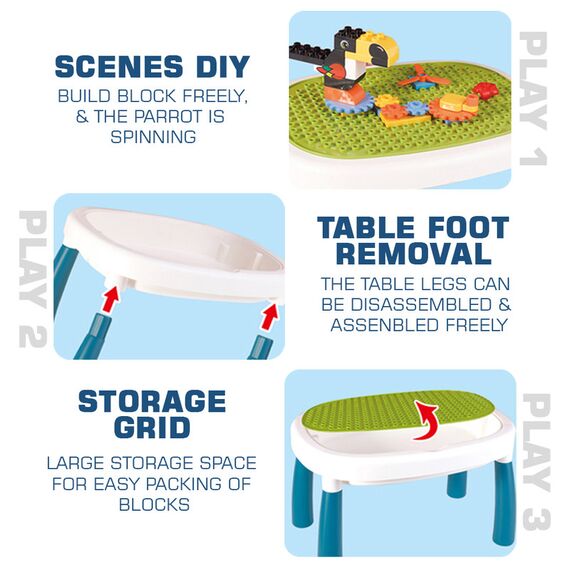 SCENES DIY

BUILD BLOCK FREELY, & THE PARROT IS SPINNING

PLAY 1

PLAY 2

TABLE FOOT REMOVAL

THE TABLE LEGS CAN BE DISASSEMBLED & ASSENBLED FREELY

STORAGE GRID

LARGE STORAGE SPACE FOR EASY PACKING OF BLOCKS

PLAY 3