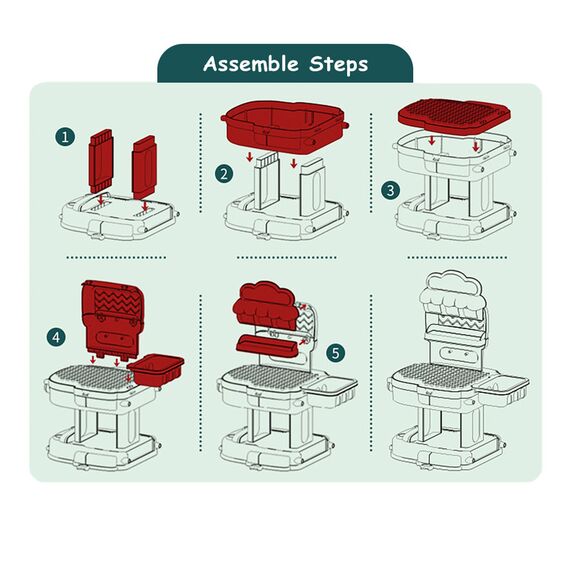 Assemble Steps

1

2

3

4

5