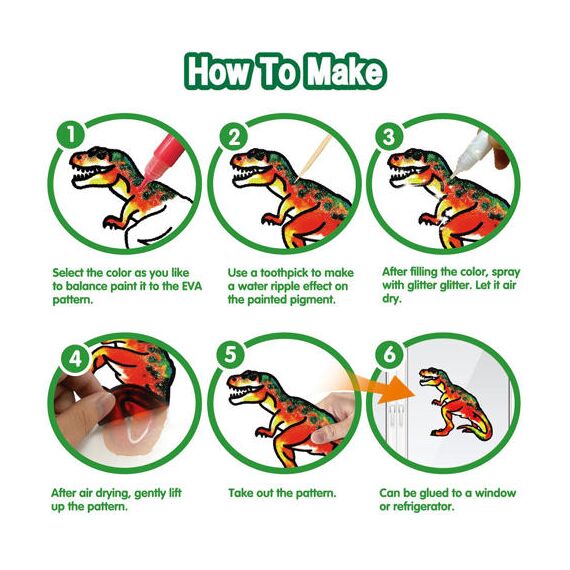 How To Make

1

Select the color as you like to balance paint it to the EVA pattern.

2

Use a toothpick to make a water ripple effect on the painted pigment.

3

After filling the color, spray with glitter glitter. Let it air dry.

4

After air drying, gently lift up the pattern.

5

Take out the pattern.

6

Can be glued to a window or refrigerator.