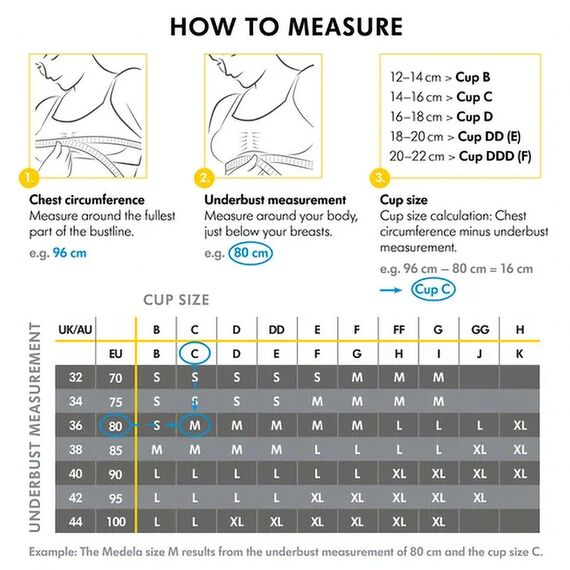 HOW TO MEASURE

12–14 cm > Cup B
14–16 cm > Cup C
16–18 cm > Cup D
18–20 cm > Cup DD (E)
20–22 cm > Cup DDD (F)

1.

Chest circumference
Measure around the fullest part of the bustline.
e.g. 96 cm

2.

Underbust measurement
Measure around your body, just below your breasts.
e.g. 80 cm

3.

Cup size
Cup size calculation: Chest circumference minus underbust measurement.
e.g. 96 cm – 80 cm = 16 cm
→ Cup C

CUP SIZE

UNDERBUST MEASUREMENT

| UK/AU | | B | C | D | DD | E | F | FF | G | GG | H |
|---|---|---|---|---|---|---|---|---|---|---|---|
| | EU | B | C | D | E | F | G | H | I | J | K |
| 32 | 70 | S | S | S | S | S | M | M | M | | |
| 34 | 75 | S | S | S | S | M | M | M | M | | |
| 36 | 80 | S | M | M | M | M | M | L | L | L | XL |
| 38 | 85 | M | M | M | M | L | L | L | L | XL | XL |
| 40 | 90 | L | L | L | L | L | L | XL | XL | XL | XL |
| 42 | 95 | L | L | L | L | XL | XL | XL | XL | XL | |
| 44 | 100 | L | L | XL | XL | XL | XL | XL | XL | | |

Example: The Medela size M results from the underbust measurement of 80 cm and the cup size C.