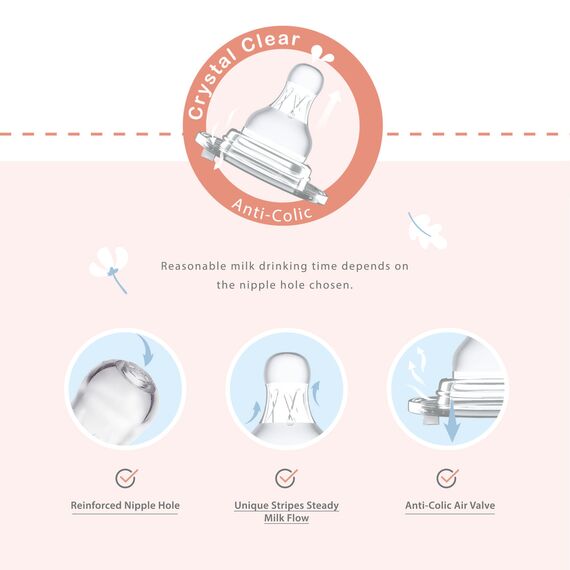 Crystal Clear

Anti-Colic

Reasonable milk drinking time depends on the nipple hole chosen.

Reinforced Nipple Hole

Unique Stripes Steady Milk Flow

Anti-Colic Air Valve