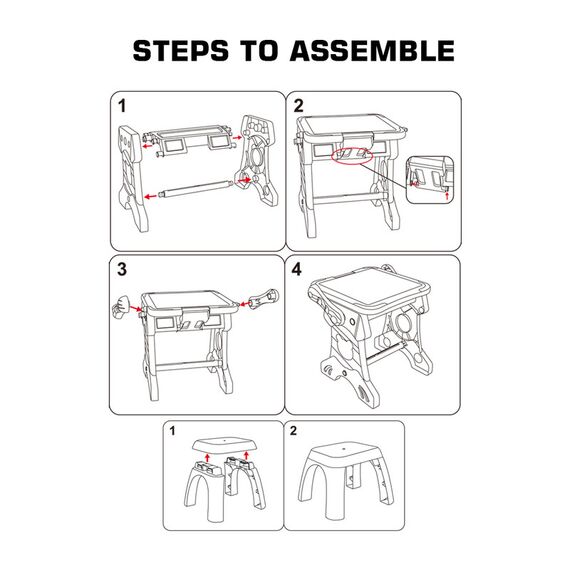 STEPS TO ASSEMBLE

1

2

3

4

1

2