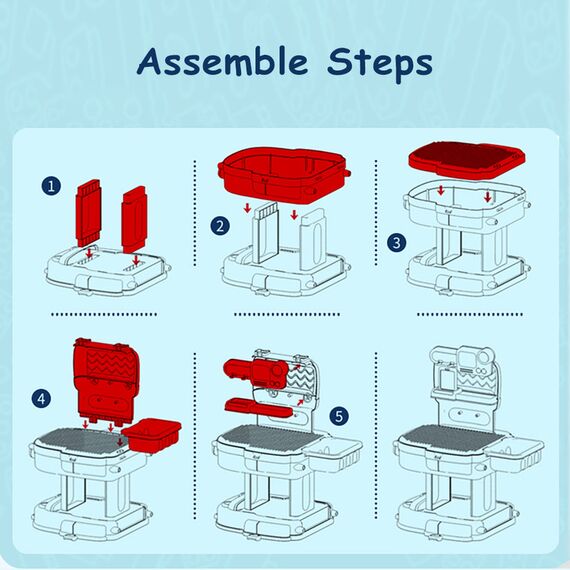 Assemble Steps

1

2

3

4

5