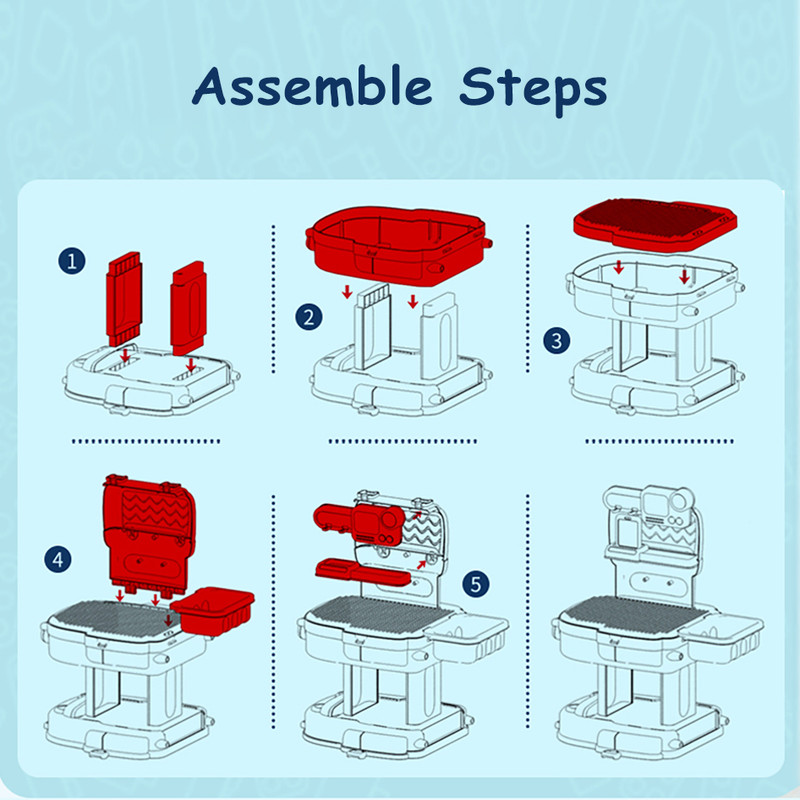 Assemble Steps

1

2

3

4

5