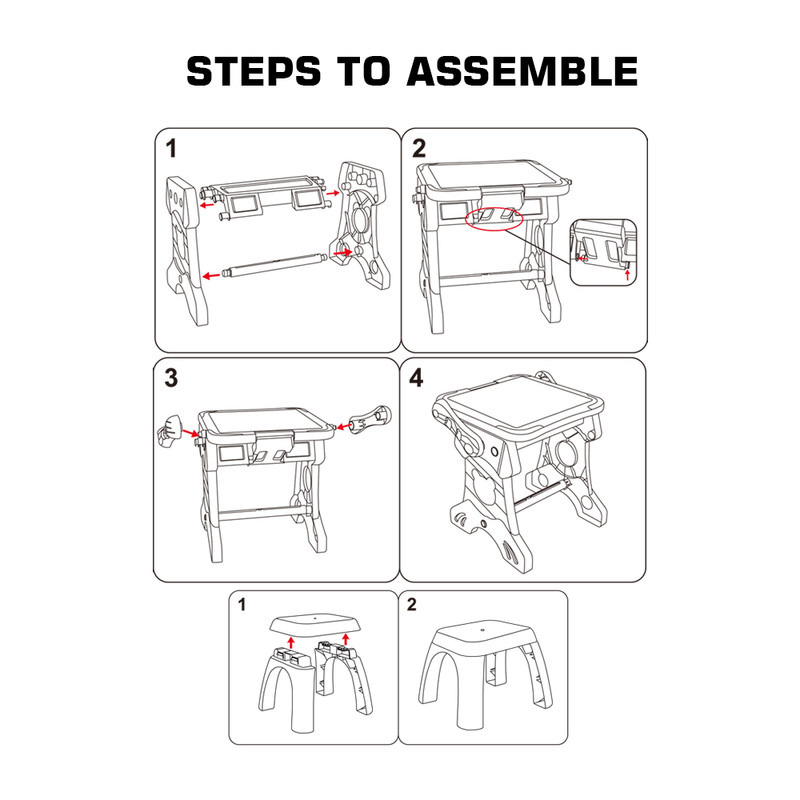 STEPS TO ASSEMBLE

1

2

3

4

1

2