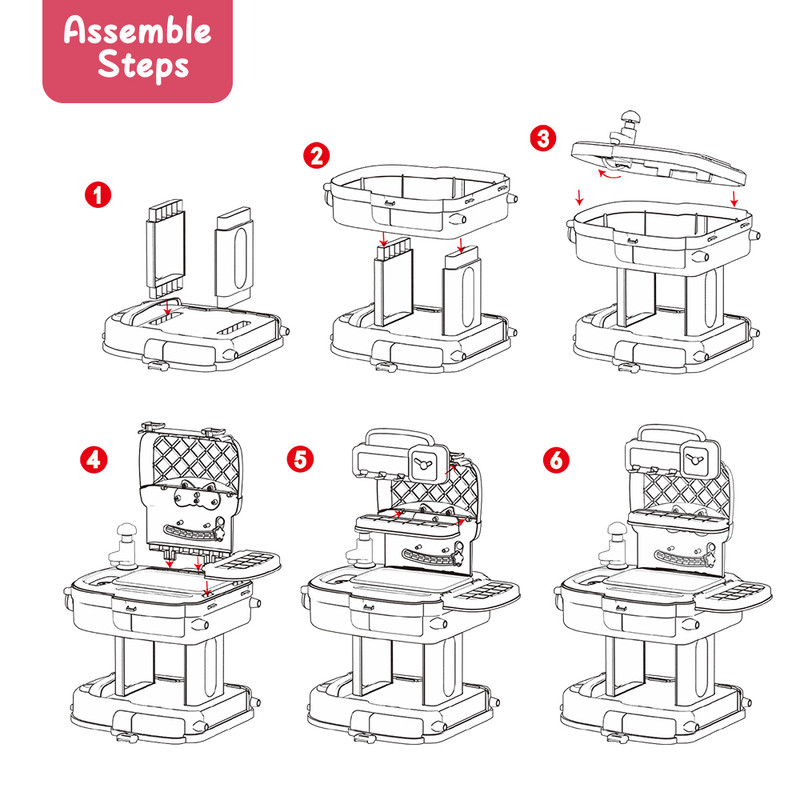 Assemble Steps

1

2

3

4

5

6