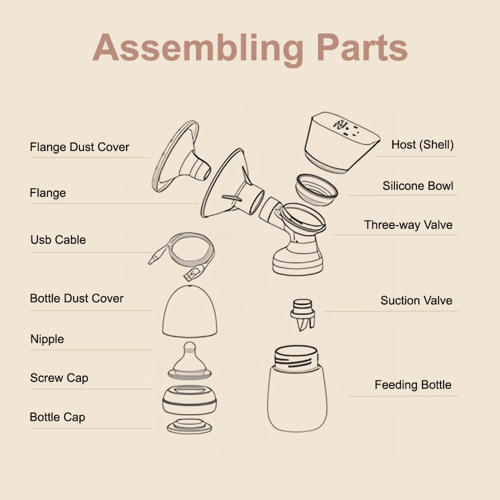 Assembling Parts

Flange Dust Cover

Flange

Usb Cable

Bottle Dust Cover

Nipple

Screw Cap

Bottle Cap

Host (Shell)

Silicone Bowl

Three-way Valve

Suction Valve

Feeding Bottle