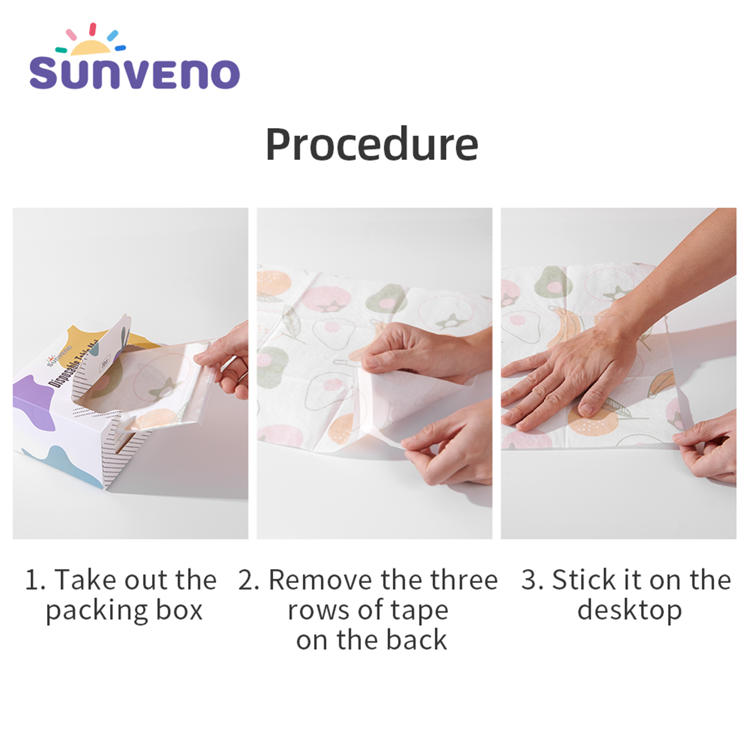 SUNVENO

Procedure

Disposable Table Mat

1. Take out the packing box

2. Remove the three rows of tape on the back

3. Stick it on the desktop