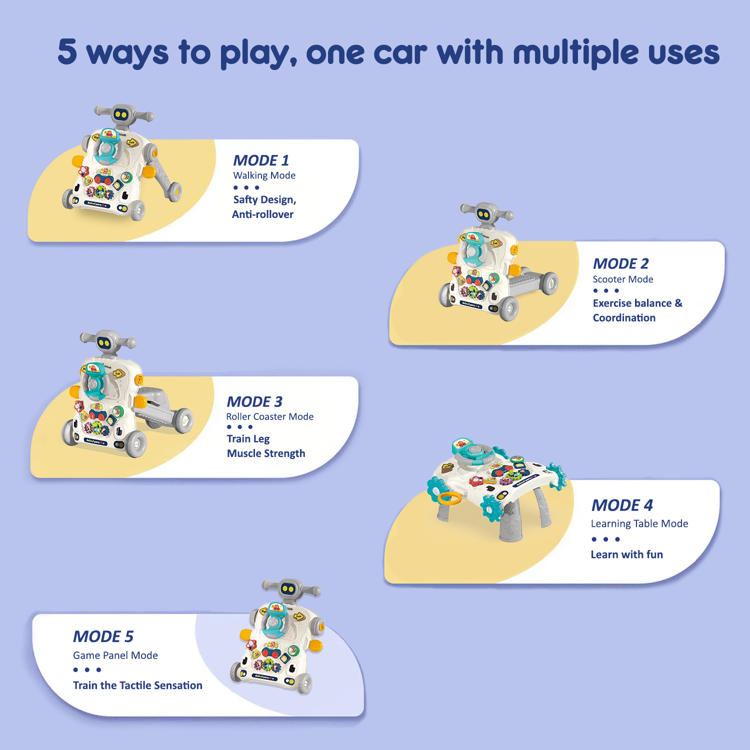 5 ways to play, one car with multiple uses

MODE 1
Walking Mode
• • •
Safty Design,
Anti-rollover

MODE 2
Scooter Mode
• • •
Exercise balance &
Coordination

MODE 3
Roller Coaster Mode
• • •
Train Leg
Muscle Strength

MODE 4
Learning Table Mode
• • •
Learn with fun

MODE 5
Game Panel Mode
• • •
Train the Tactile Sensation