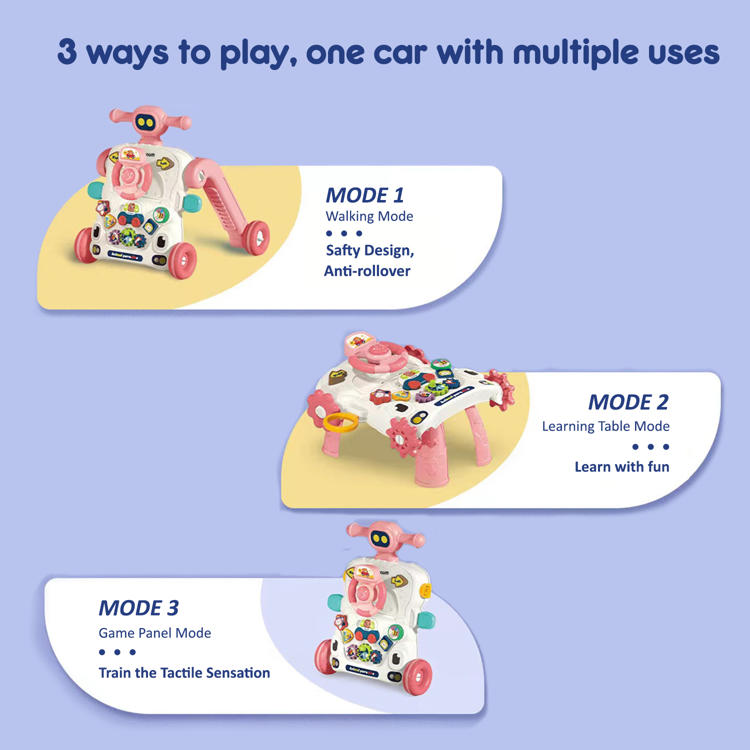 3 ways to play, one car with multiple uses

MODE 1
Walking Mode
• • •
Safty Design, Anti-rollover

MODE 2
Learning Table Mode
• • •
Learn with fun

MODE 3
Game Panel Mode
• • •
Train the Tactile Sensation