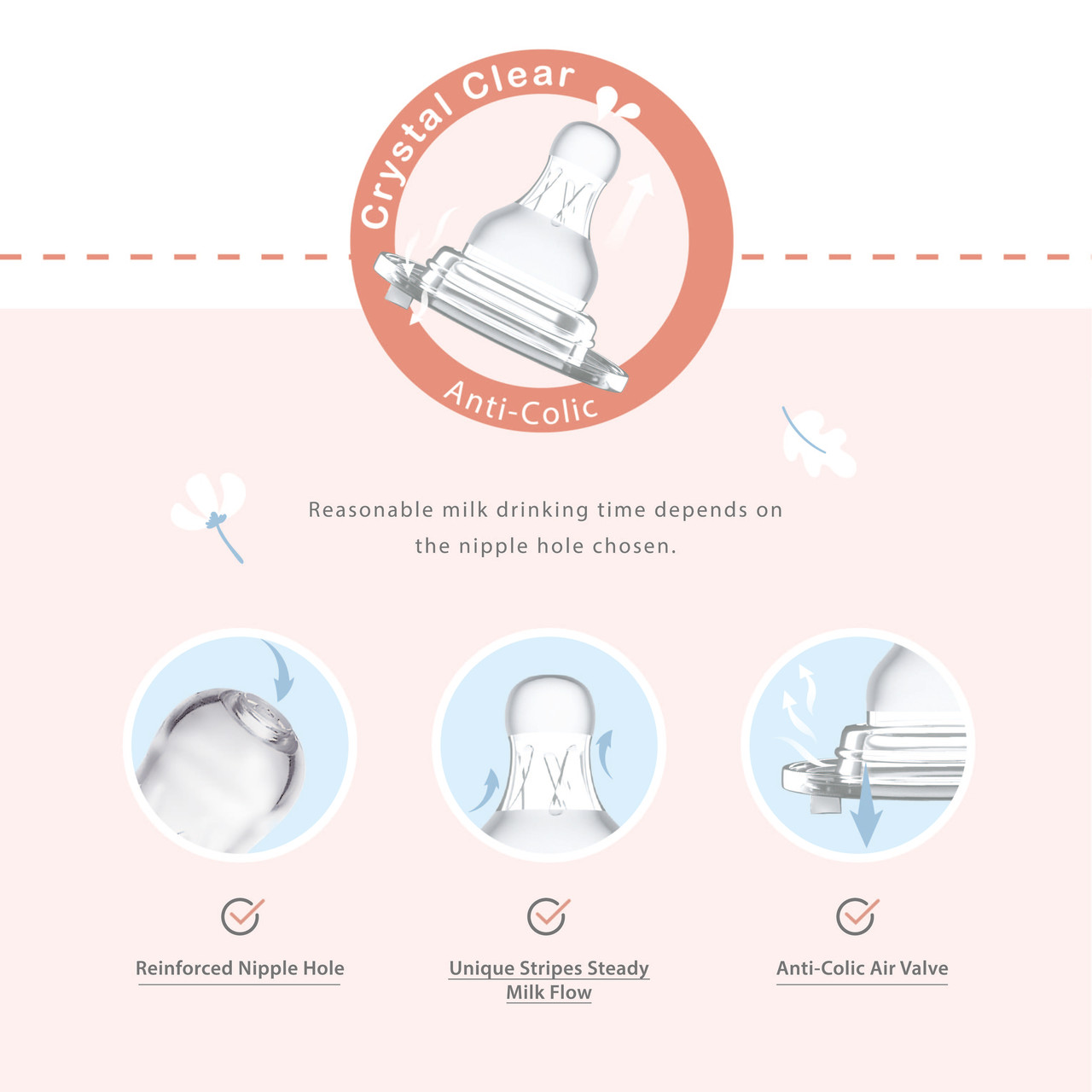 Crystal Clear

Anti-Colic

Reasonable milk drinking time depends on the nipple hole chosen.

Reinforced Nipple Hole

Unique Stripes Steady Milk Flow

Anti-Colic Air Valve